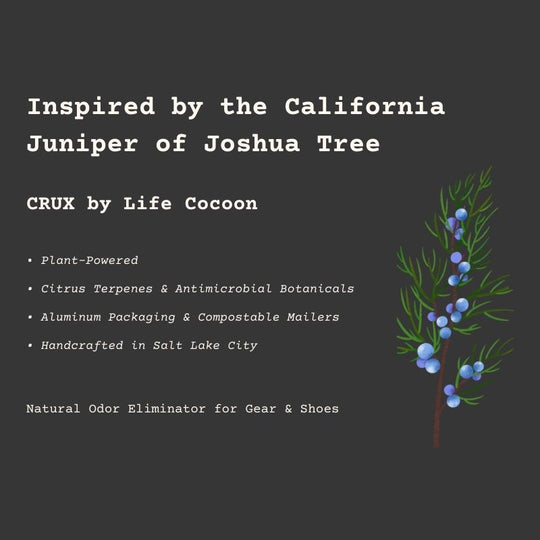 Inspired by the California Juniper of Joshua Tree

CRUX by Life Cocoon

• Plant-Powered
• Citrus Terpenes & Antimicrobial Botanicals
• Aluminum Packaging & Compostable Mailers
• Handcrafted in Salt Lake City

Natural Odor Eliminator for Gear & Shoes